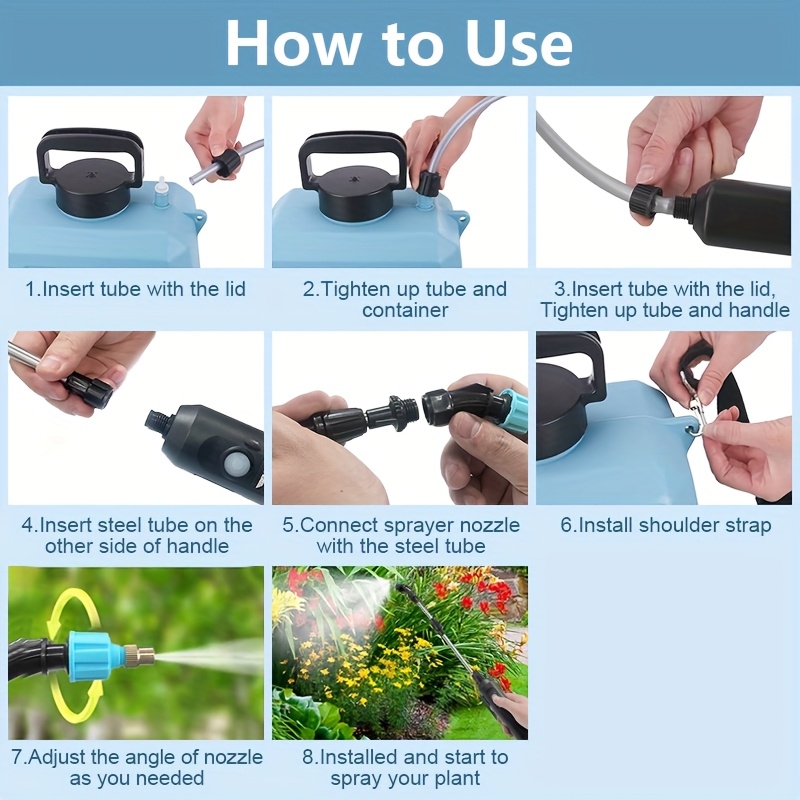 How to Use

1.Insert tube with the lid

2.Tighten up tube and container

3.Insert tube with the lid, Tighten up tube and handle

4.Insert steel tube on the other side of handle

5.Connect sprayer nozzle with the steel tube

6.Install shoulder strap

7.Adjust the angle of nozzle as you needed

8.Installed and start to spray your plant